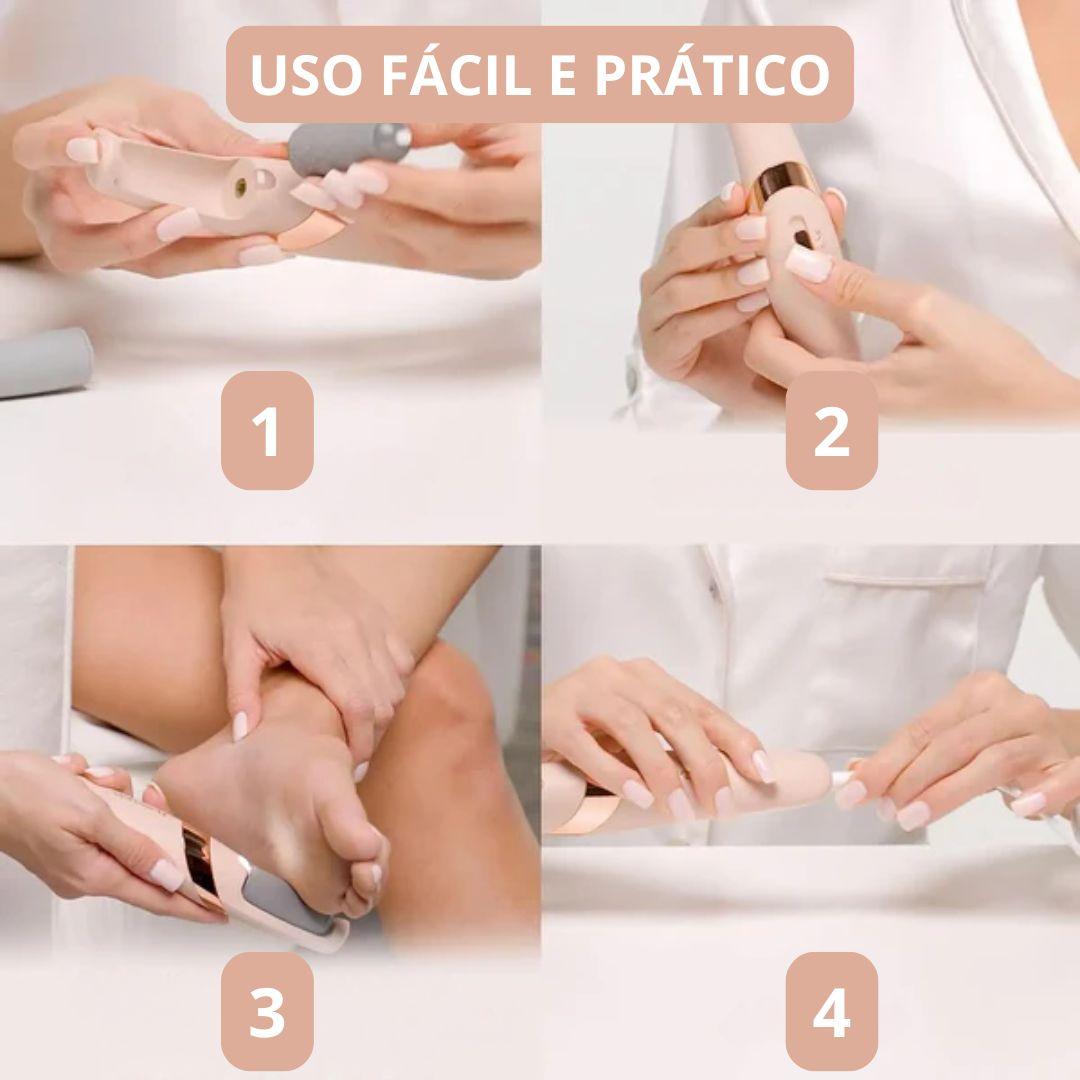 USO FÁCIL E PRÁTICO

1

2

3

4