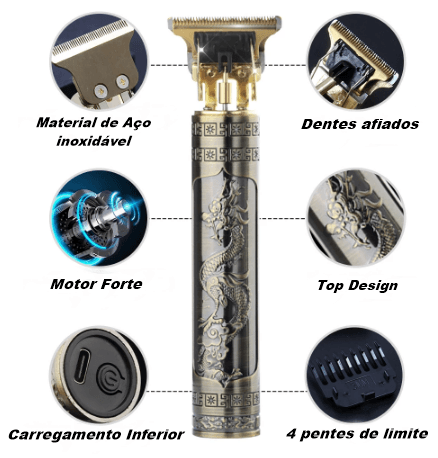 Material de Aço inoxidável

Dentes afiados

Motor Forte

Top Design

Carregamento Inferior

4 pentes de limite